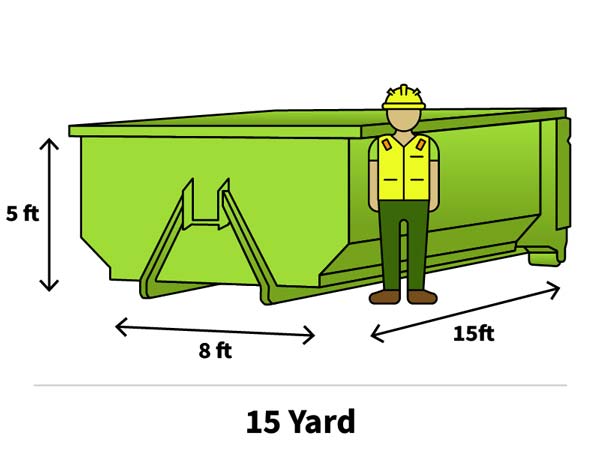 5 ft

8 ft

15ft

15 Yard