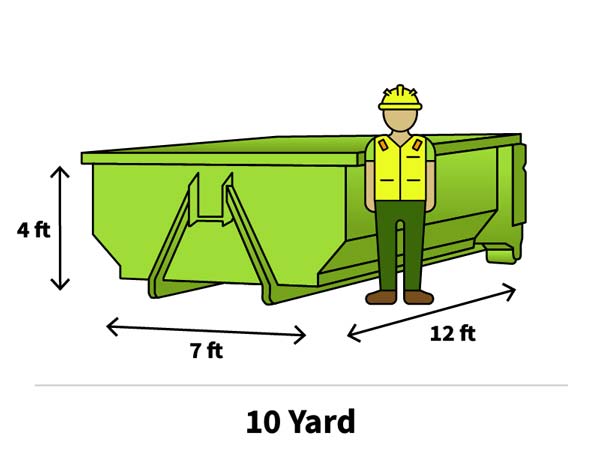 4 ft

7 ft

12 ft

10 Yard